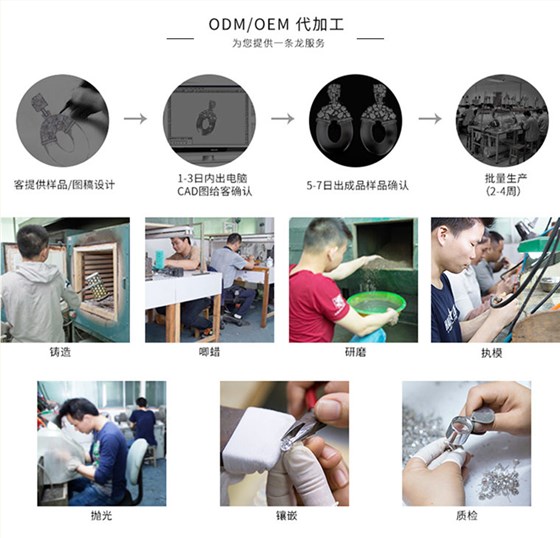 ODM/OEM 代加工
为您提供一条龙服务

客提供样品/图稿设计

1-3日内出电脑 CAD图给客确认

5-7日出成品样品确认

批量生产 (2-4周)

铸造

唧蜡

研磨

执模

抛光

镶嵌

质检